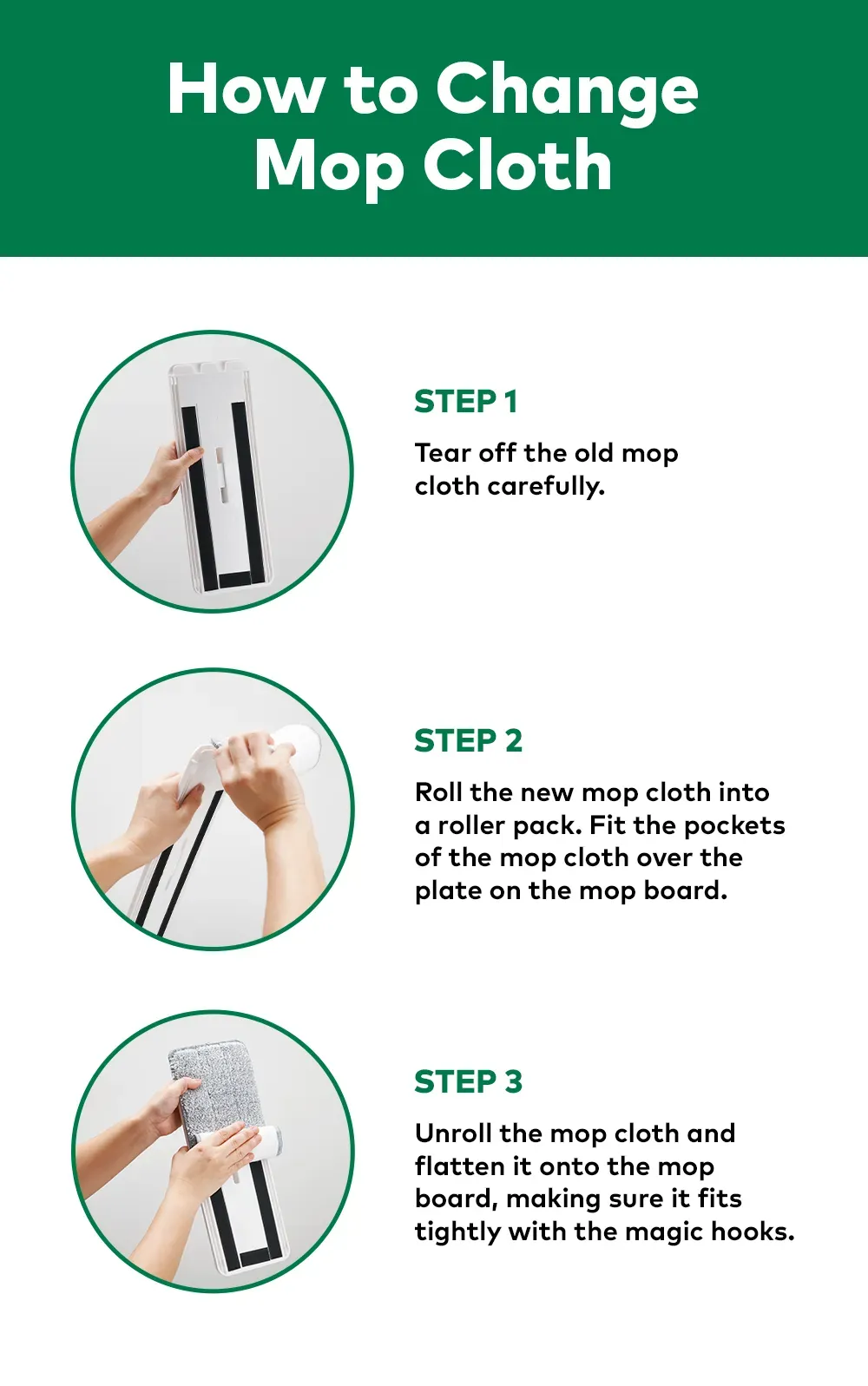 How to Change Mop Cloth

STEP 1

Tear off the old mop cloth carefully.

STEP 2

Roll the new mop cloth into a roller pack. Fit the pockets of the mop cloth over the plate on the mop board.

STEP 3

Unroll the mop cloth and flatten it onto the mop board, making sure it fits tightly with the magic hooks.